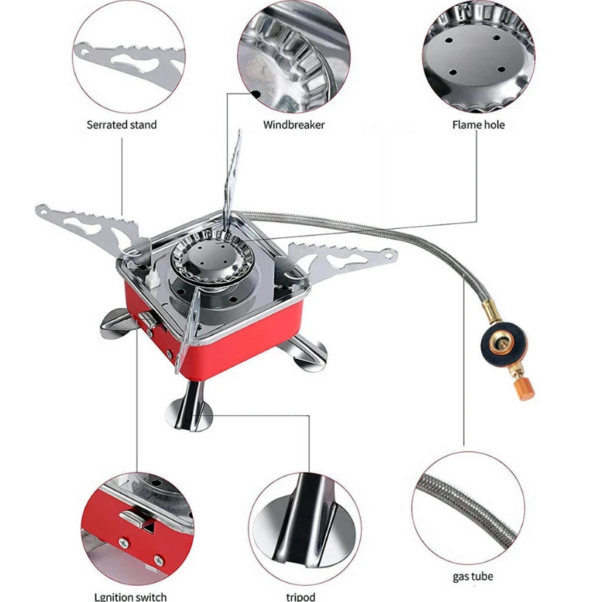 Serrated stand

Windbreaker

Flame hole

Lgnition switch

tripod

gas tube